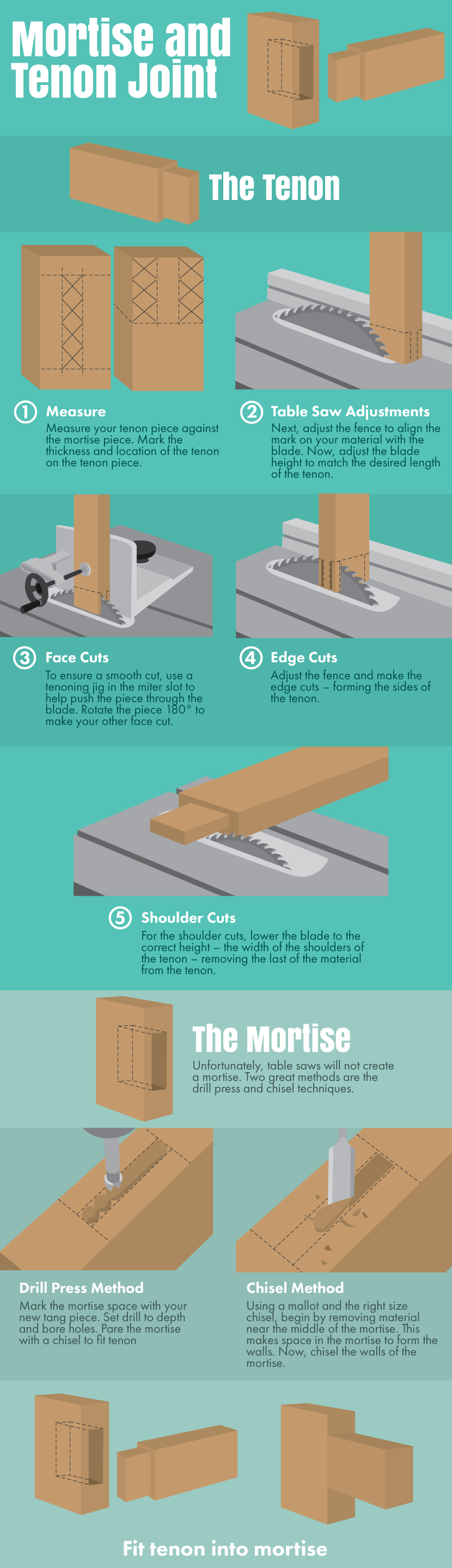 Mortise and Tenon Joint

The Tenon

1 Measure
Measure your tenon piece against the mortise piece. Mark the thickness and location of the tenon on the tenon piece.

2 Table Saw Adjustments
Next, adjust the fence to align the mark on your material with the blade. Now, adjust the blade height to match the desired length of the tenon.

3 Face Cuts
To ensure a smooth cut, use a tenoning jig in the miter slot to help push the piece through the blade. Rotate the piece 180° to make your other face cut.

4 Edge Cuts
Adjust the fence and make the edge cuts – forming the sides of the tenon.

5 Shoulder Cuts
For the shoulder cuts, lower the blade to the correct height – the width of the shoulders of the tenon – removing the last of the material from the tenon.

The Mortise
Unfortunately, table saws will not create a mortise. Two great methods are the drill press and chisel techniques.

Drill Press Method
Mark the mortise space with your new tang piece. Set drill to depth and bore holes. Pare the mortise with a chisel to fit tenon

Chisel Method
Using a mallot and the right size chisel, begin by removing material near the middle of the mortise. This makes space in the mortise to form the walls. Now, chisel the walls of the mortise.

Fit tenon into mortise