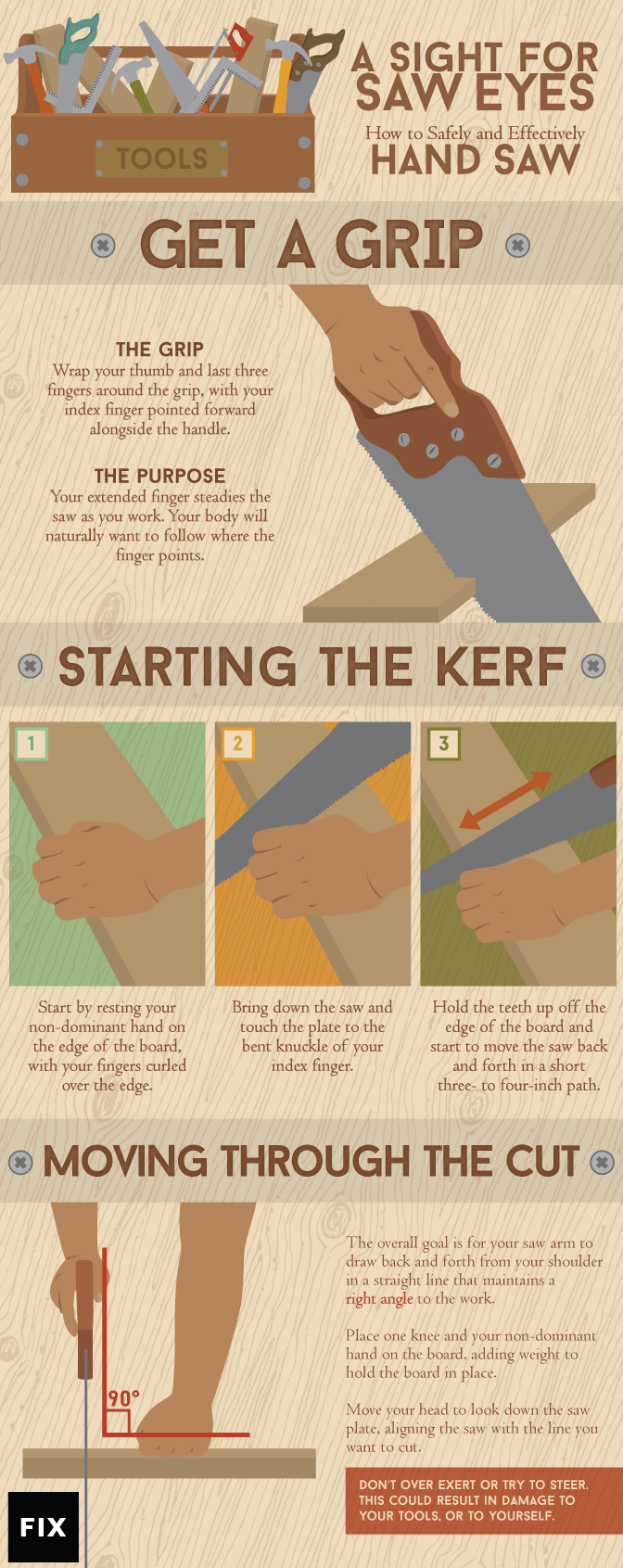 TOOLS

A SIGHT FOR SAW EYES
How to Safely and Effectively
HAND SAW

GET A GRIP

THE GRIP
Wrap your thumb and last three fingers around the grip, with your index finger pointed forward alongside the handle.

THE PURPOSE
Your extended finger steadies the saw as you work. Your body will naturally want to follow where the finger points.

STARTING THE KERF

1
Start by resting your non-dominant hand on the edge of the board, with your fingers curled over the edge.

2
Bring down the saw and touch the plate to the bent knuckle of your index finger.

3
Hold the teeth up off the edge of the board and start to move the saw back and forth in a short three- to four-inch path.

MOVING THROUGH THE CUT

90°

The overall goal is for your saw arm to draw back and forth from your shoulder in a straight line that maintains a right angle to the work.

Place one knee and your non-dominant hand on the board, adding weight to hold the board in place.

Move your head to look down the saw plate, aligning the saw with the line you want to cut.

DON'T OVER EXERT OR TRY TO STEER. THIS COULD RESULT IN DAMAGE TO YOUR TOOLS, OR TO YOURSELF.

FIX